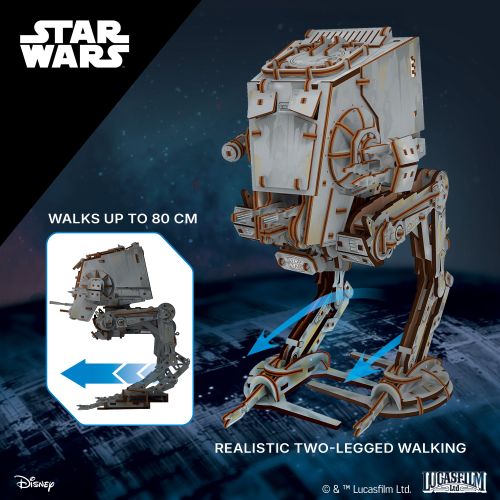 STAR WARS

WALKS UP TO 80 CM

REALISTIC TWO-LEGGED WALKING

Disney

© & ™ Lucasfilm Ltd.

LUCASFILM LTD