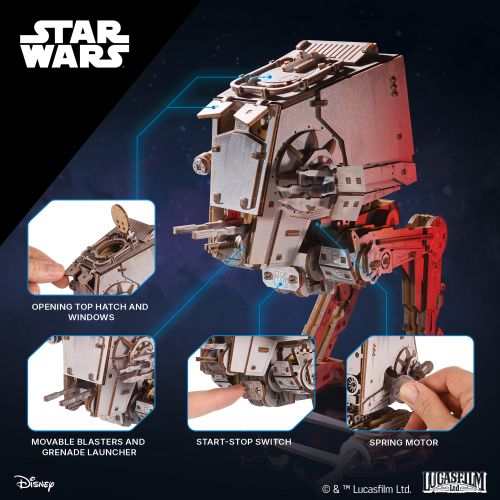 STAR WARS

OPENING TOP HATCH AND WINDOWS

MOVABLE BLASTERS AND GRENADE LAUNCHER

START-STOP SWITCH

SPRING MOTOR

Disney

© & ™ Lucasfilm Ltd.

LUCASFILM LTD