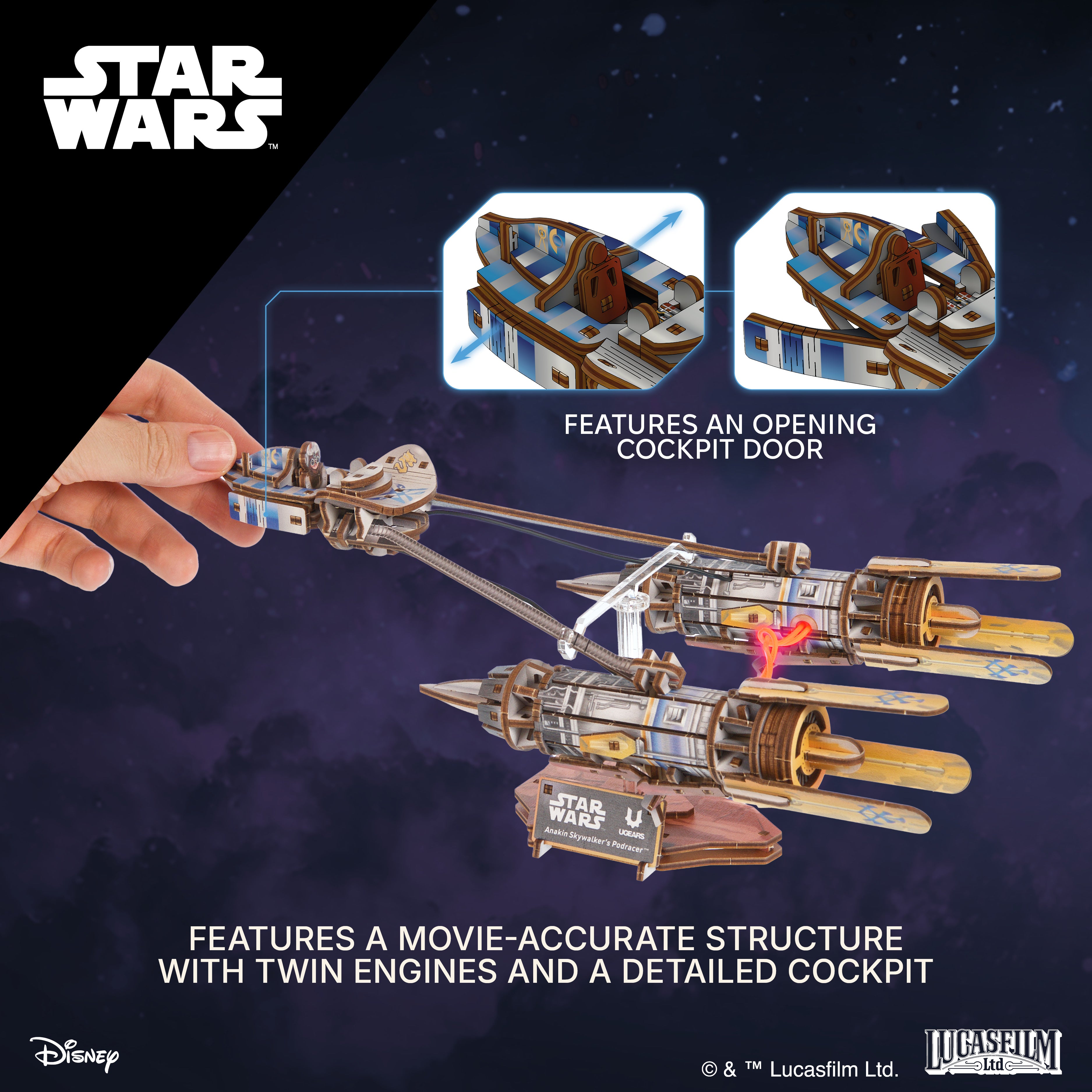 STAR WARS™

FEATURES AN OPENING COCKPIT DOOR

STAR WARS
UGEARS
Anakin Skywalker's Podracer™

FEATURES A MOVIE-ACCURATE STRUCTURE WITH TWIN ENGINES AND A DETAILED COCKPIT

Disney

© & ™ Lucasfilm Ltd.

LUCASFILM Ltd