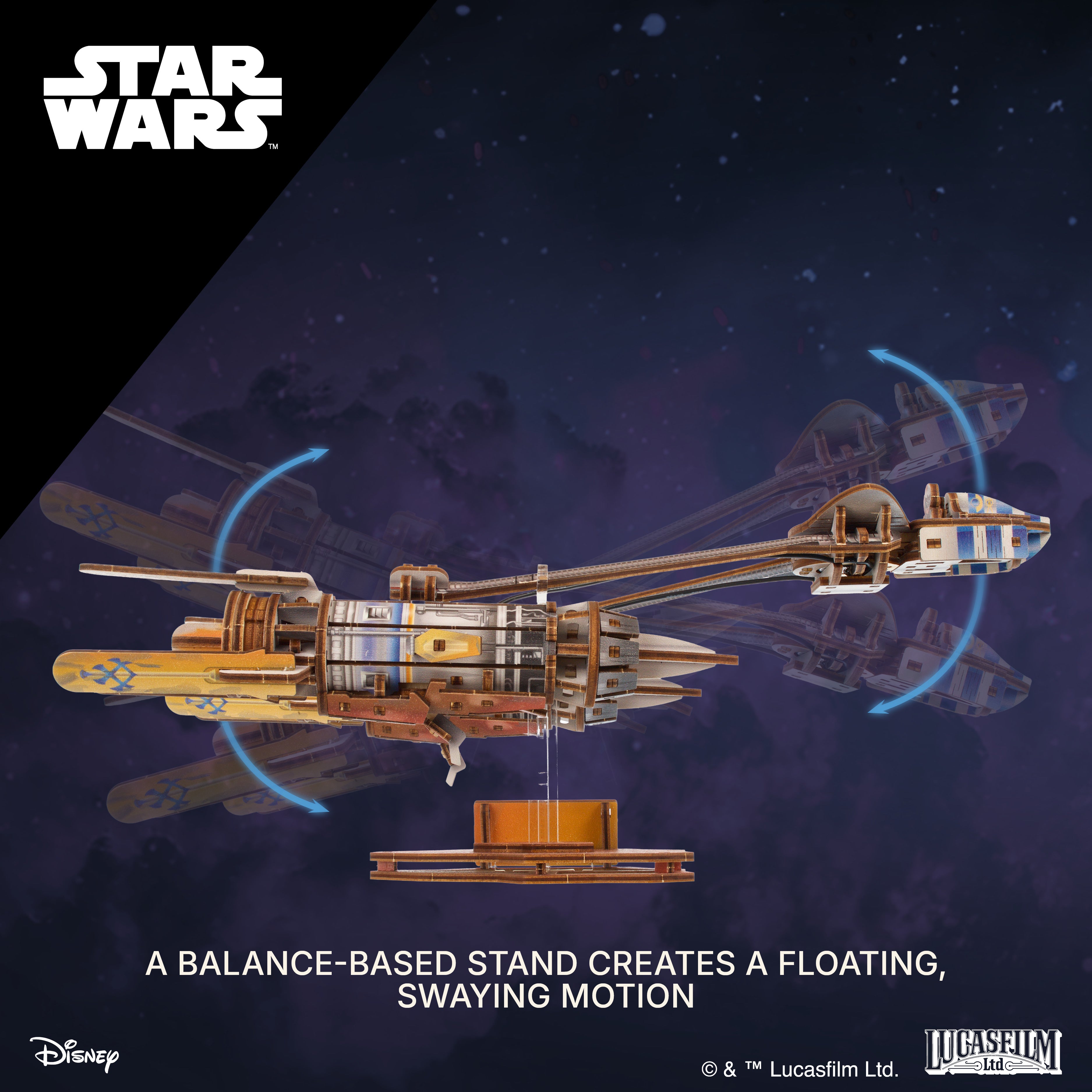 STAR WARS™

A BALANCE-BASED STAND CREATES A FLOATING, SWAYING MOTION

Disney

© & ™ Lucasfilm Ltd.

LUCASFILM Ltd