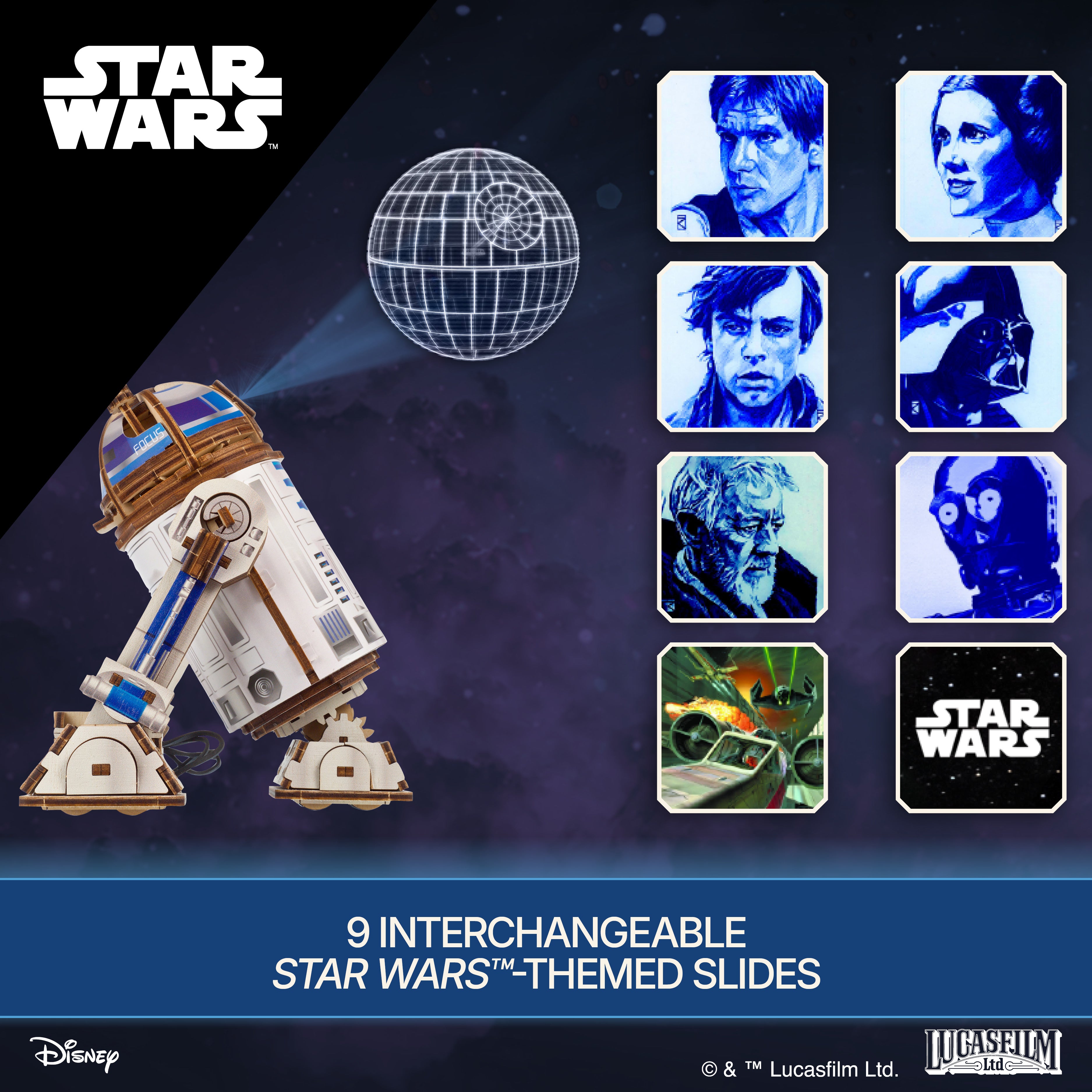 STAR WARS™

FOCUS

STAR WARS

9 INTERCHANGEABLE STAR WARS™-THEMED SLIDES

Disney

© & ™ Lucasfilm Ltd.

LUCASFILM Ltd