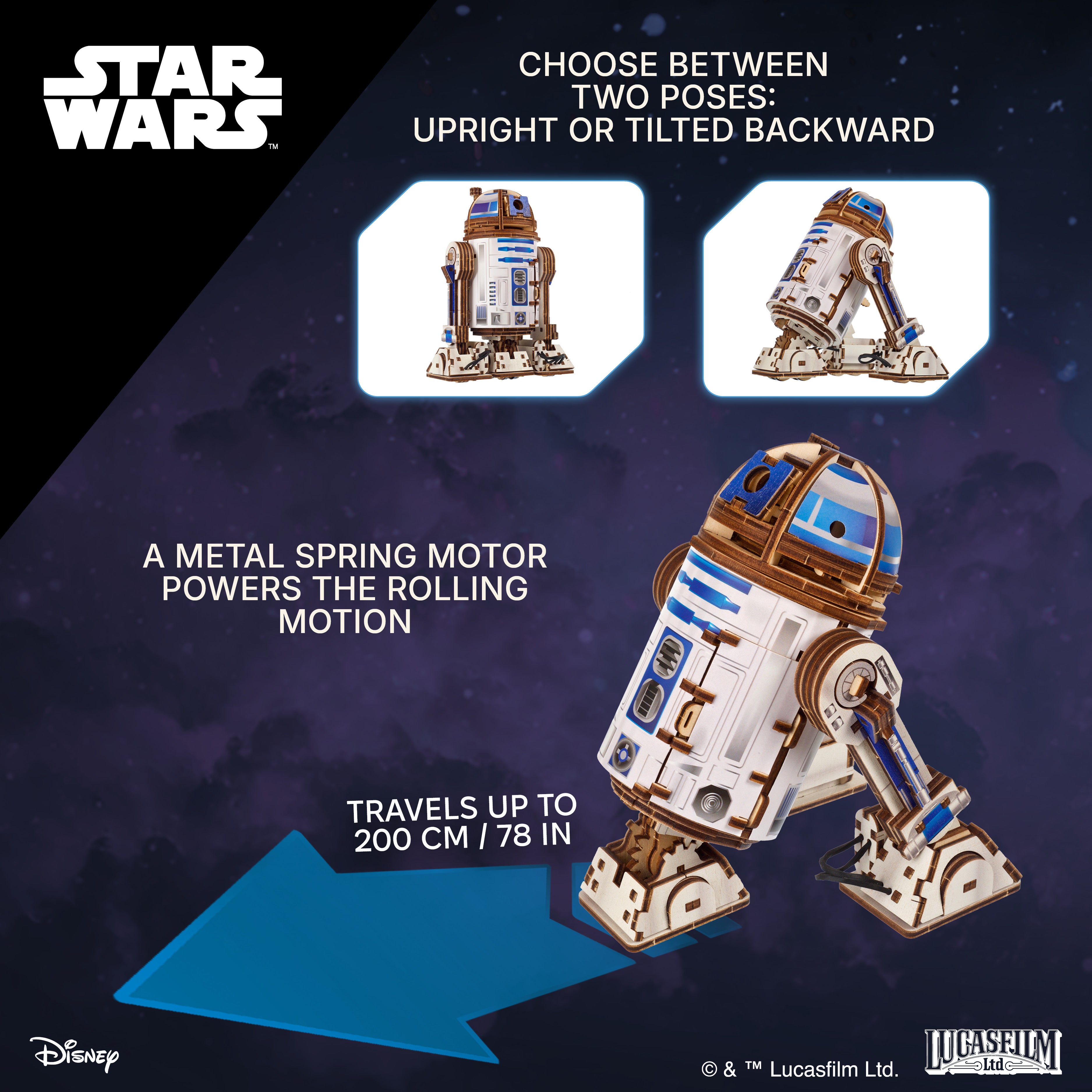 STAR WARS™

CHOOSE BETWEEN TWO POSES: UPRIGHT OR TILTED BACKWARD

A METAL SPRING MOTOR POWERS THE ROLLING MOTION

TRAVELS UP TO 200 CM / 78 IN

Disney

© & ™ Lucasfilm Ltd.

LUCASFILM Ltd