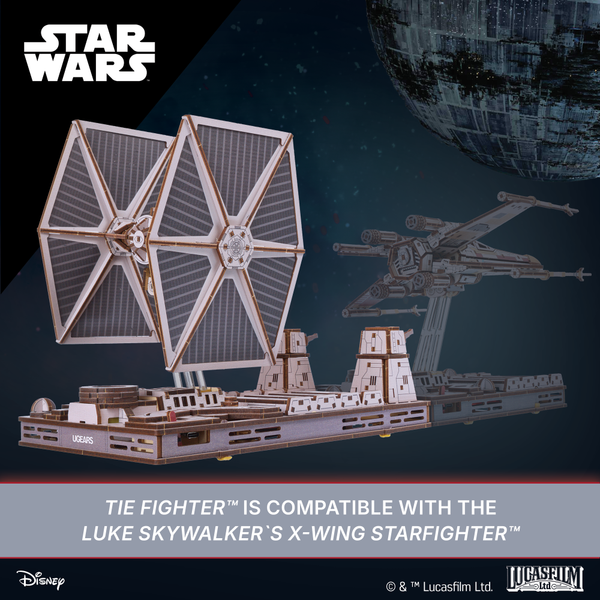 STAR WARS

UGEARS

TIE FIGHTER™ IS COMPATIBLE WITH THE LUKE SKYWALKER`S X-WING STARFIGHTER™

Disney

© & ™ Lucasfilm Ltd.

LUCASFILM Ltd