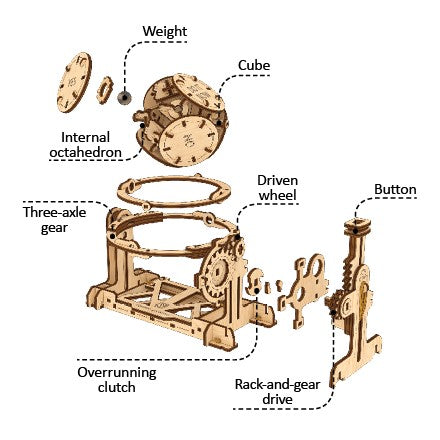 Weight

Cube

Internal octahedron

Driven wheel

Button

Three-axle gear

Overrunning clutch

Rack-and-gear drive